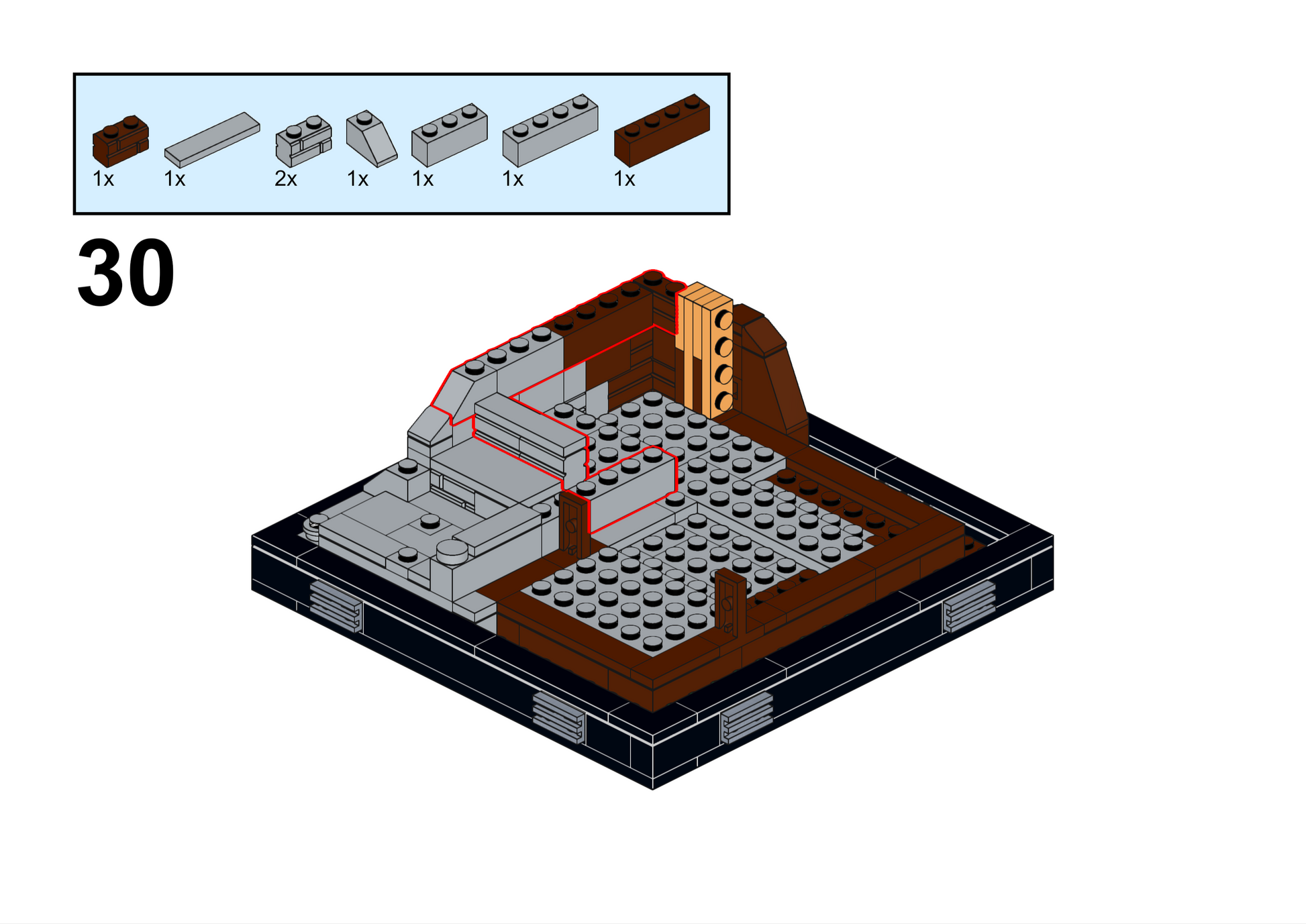 1x 1x 2x 1x 1x 1x 1x

30